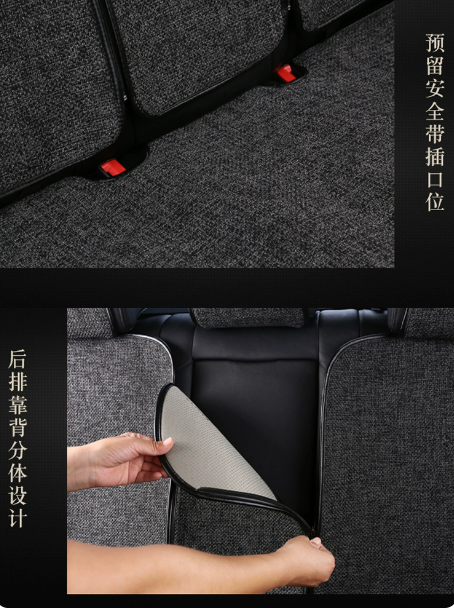 预留安全带插口位

后排靠背分体设计